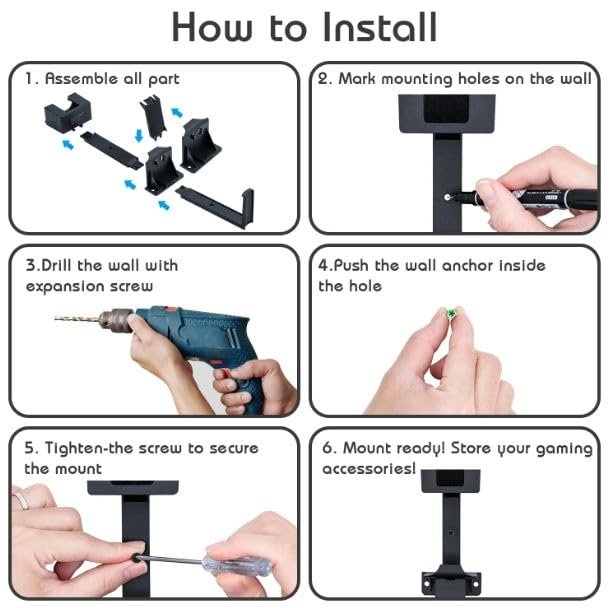 How to Install

1. Assemble all part

2. Mark mounting holes on the wall

3.Drill the wall with expansion screw

4.Push the wall anchor inside the hole

5. Tighten-the screw to secure the mount

6. Mount ready! Store your gaming accessories!